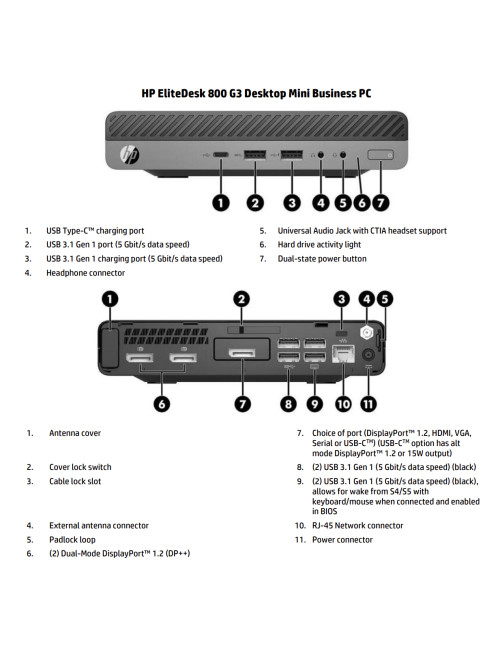 HP EliteDesk 800 G3 Desktop Mini Business PC

1 2 3 4 5 6 7

1. USB Type-C™ charging port
2. USB 3.1 Gen 1 port (5 Gbit/s data speed)
3. USB 3.1 Gen 1 charging port (5 Gbit/s data speed)
4. Headphone connector

5. Universal Audio Jack with CTIA headset support
6. Hard drive activity light
7. Dual-state power button

1 2 3 4 5
6 7 8 9 10 11

1. Antenna cover
2. Cover lock switch
3. Cable lock slot
4. External antenna connector
5. Padlock loop
6. (2) Dual-Mode DisplayPort™ 1.2 (DP++)

7. Choice of port (DisplayPort™ 1.2, HDMI, VGA, Serial or USB-C™) (USB-C™ option has alt mode DisplayPort™ 1.2 or 15W output)
8. (2) USB 3.1 Gen 1 (5 Gbit/s data speed) (black)
9. (2) USB 3.1 Gen 1 (5 Gbit/s data speed) (black), allows for wake from S4/S5 with keyboard/mouse when connected and enabled in BIOS
10. RJ-45 Network connector
11. Power connector