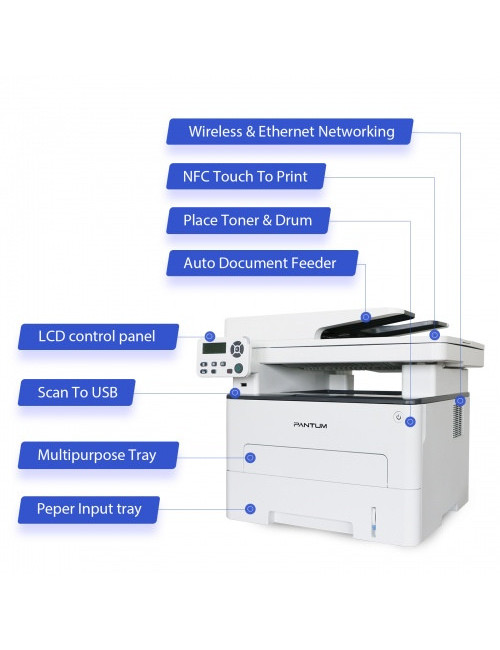 Wireless & Ethernet Networking

NFC Touch To Print

Place Toner & Drum

Auto Document Feeder

LCD control panel

Scan To USB

Multipurpose Tray

Peper Input tray

PANTUM