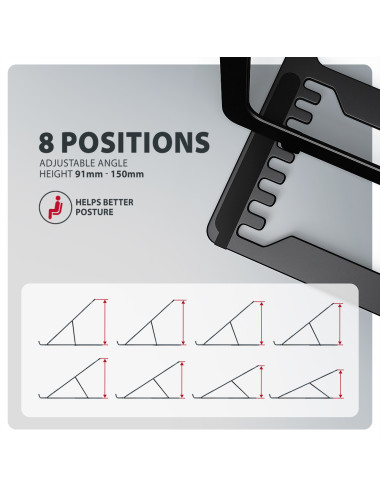 8 POSITIONS
ADJUSTABLE ANGLE
HEIGHT 91mm - 150mm

HELPS BETTER POSTURE