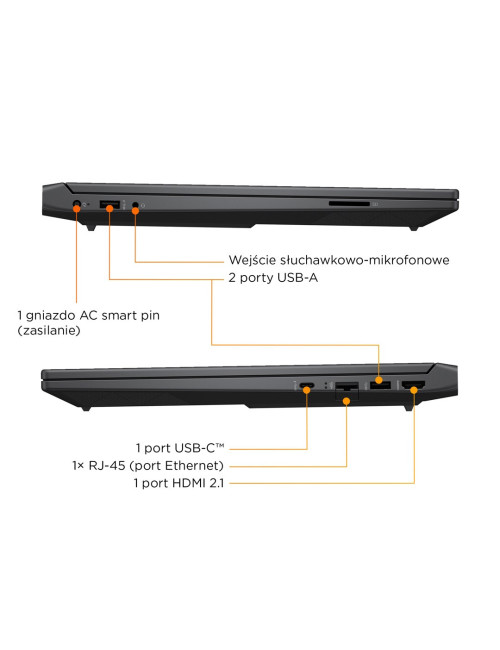 Wejście słuchawkowo-mikrofonowe
2 porty USB-A

1 gniazdo AC smart pin (zasilanie)

1 port USB-C™
1× RJ-45 (port Ethernet)
1 port HDMI 2.1