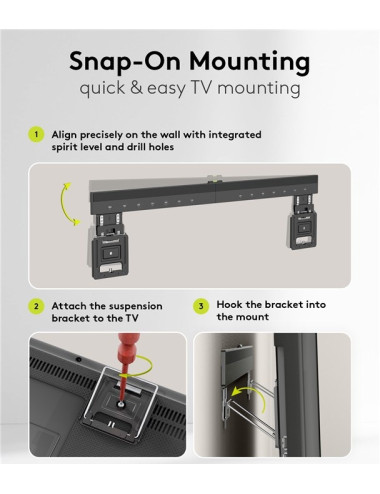 Snap-On Mounting
quick & easy TV mounting

1 Align precisely on the wall with integrated spirit level and drill holes

2 Attach the suspension bracket to the TV

3 Hook the bracket into the mount