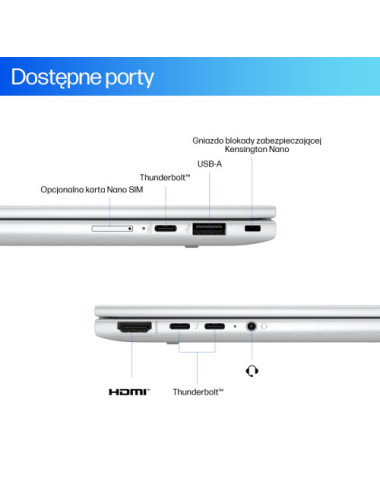 Dostępne porty

Gniazdo blokady zabezpieczającej Kensington Nano

USB-A

Thunderbolt™

Opcjonalna karta Nano SIM

HDMI™

Thunderbolt™